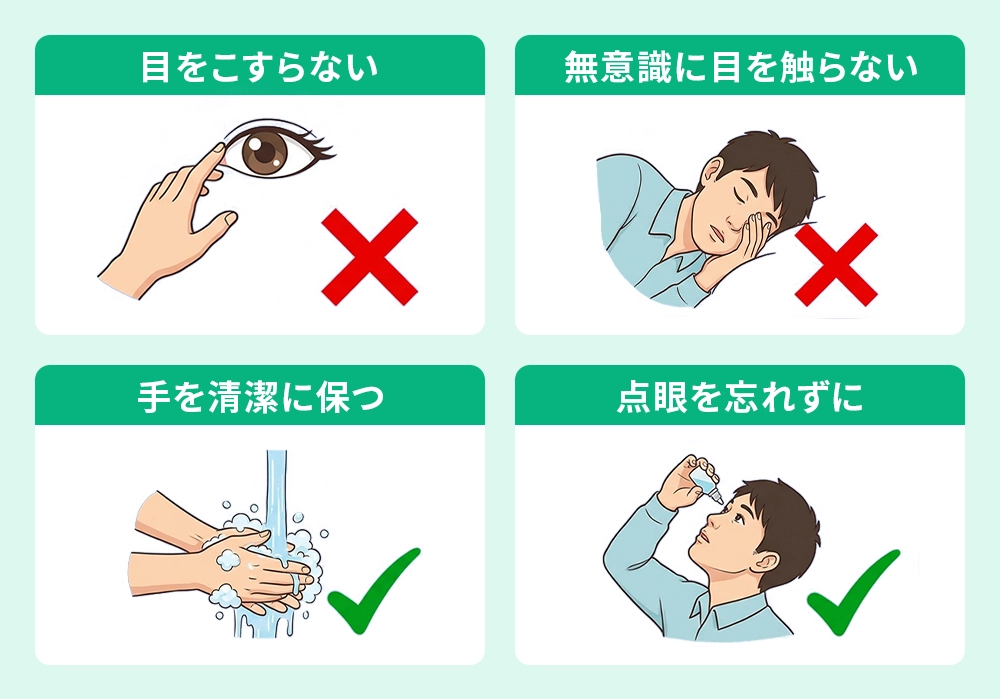 目をこすらない

無意識に目を触らない

手を清潔に保つ

点眼を忘れずに